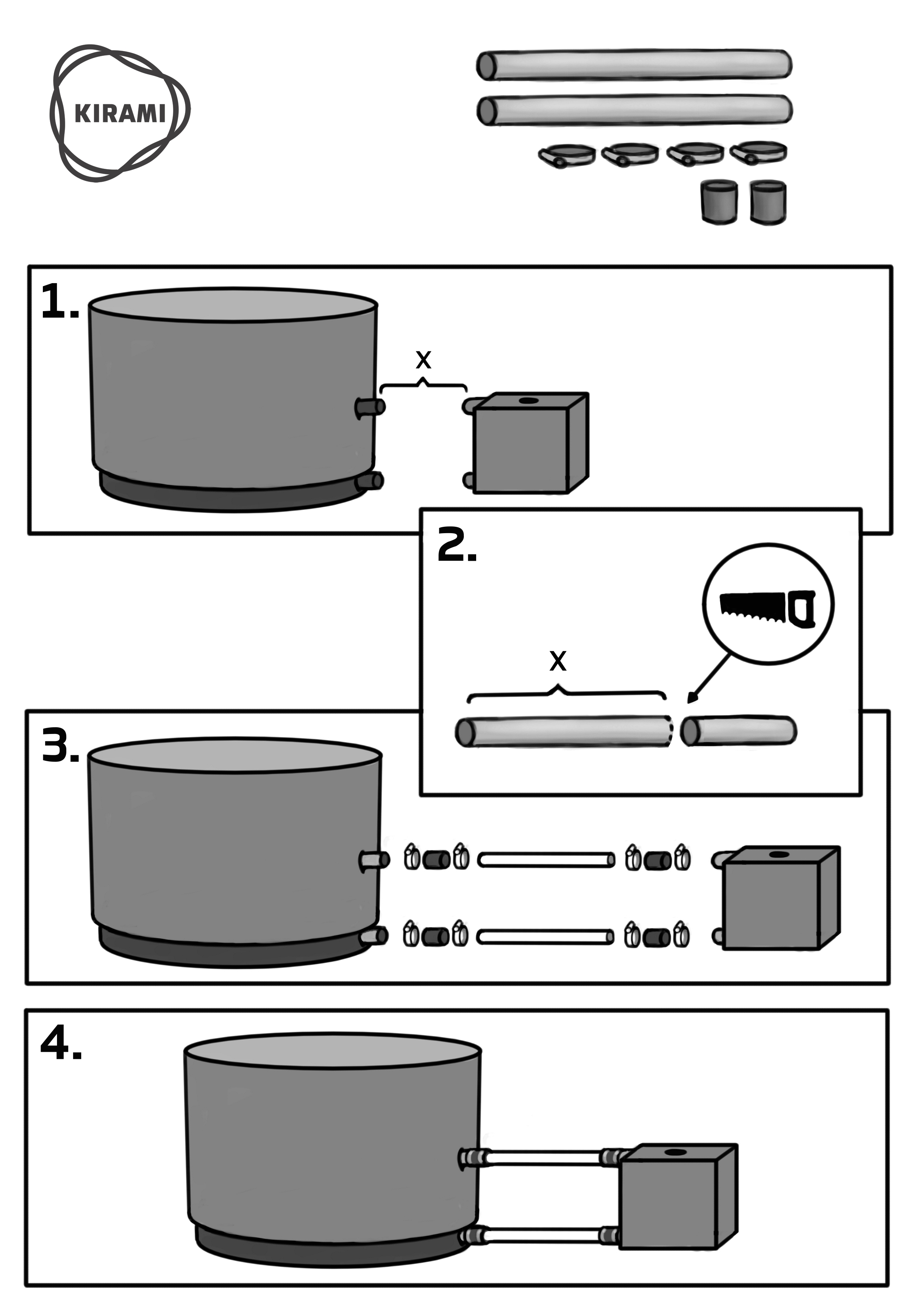 KIRAMI

1.

x

2.

x

3.

4.